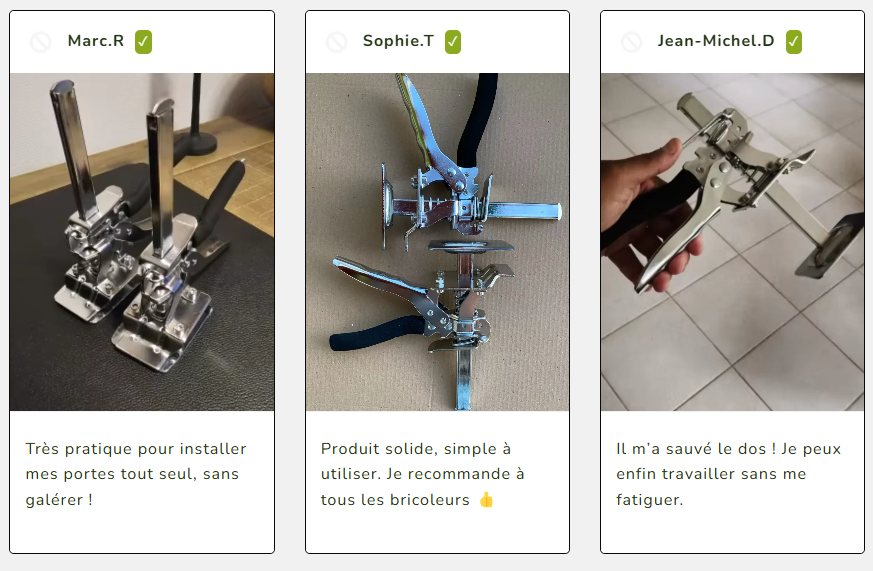 Marc.R ✅

Très pratique pour installer mes portes tout seul, sans galérer !

Sophie.T ✅

Produit solide, simple à utiliser. Je recommande à tous les bricoleurs 👍

Jean-Michel.D ✅

Il m'a sauvé le dos ! Je peux enfin travailler sans me fatiguer.